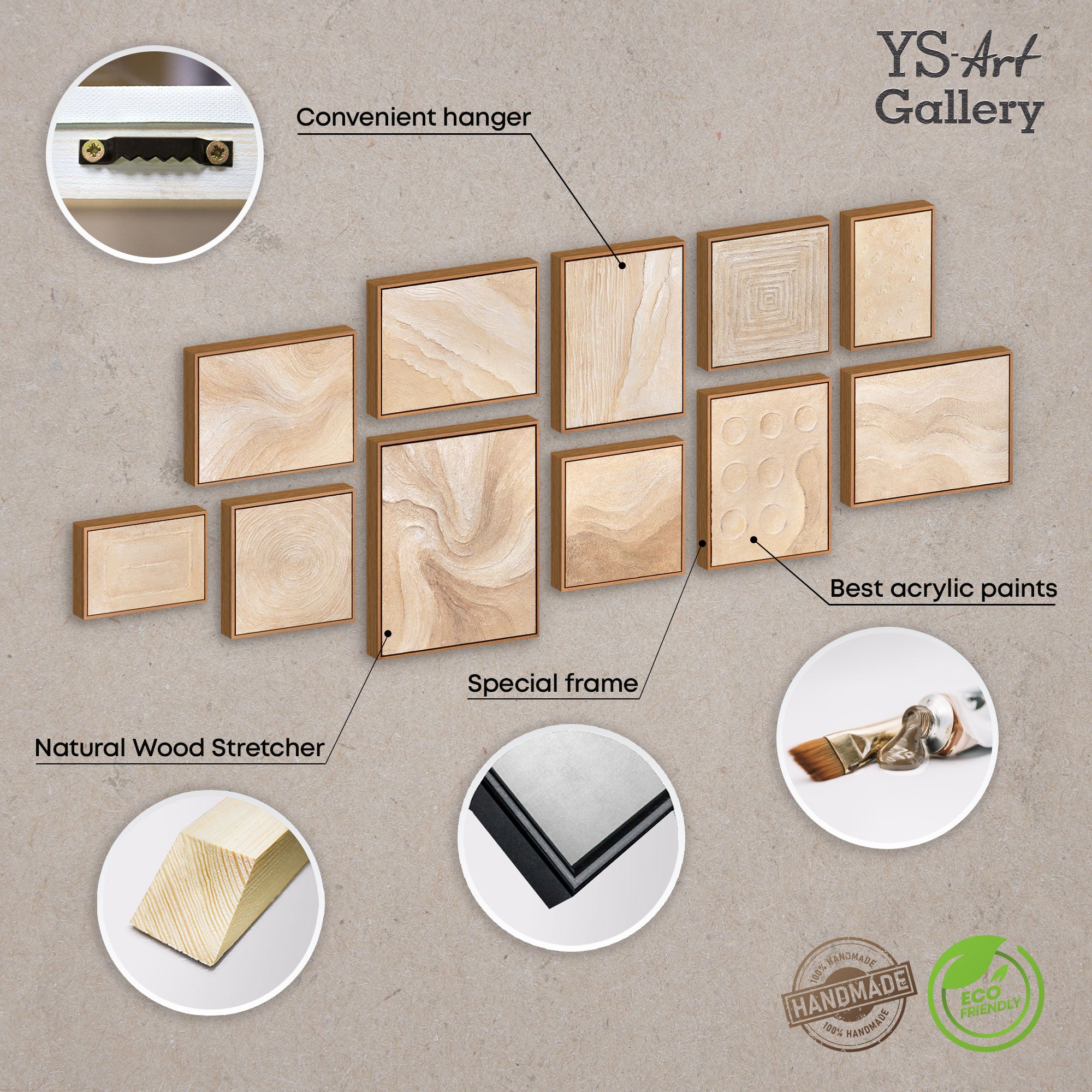 YS-Art™
Gallery

Convenient hanger

Best acrylic paints

Special frame

Natural Wood Stretcher

100% HANDMADE
HANDMADE
100% HANDMADE

ECO FRIENDLY