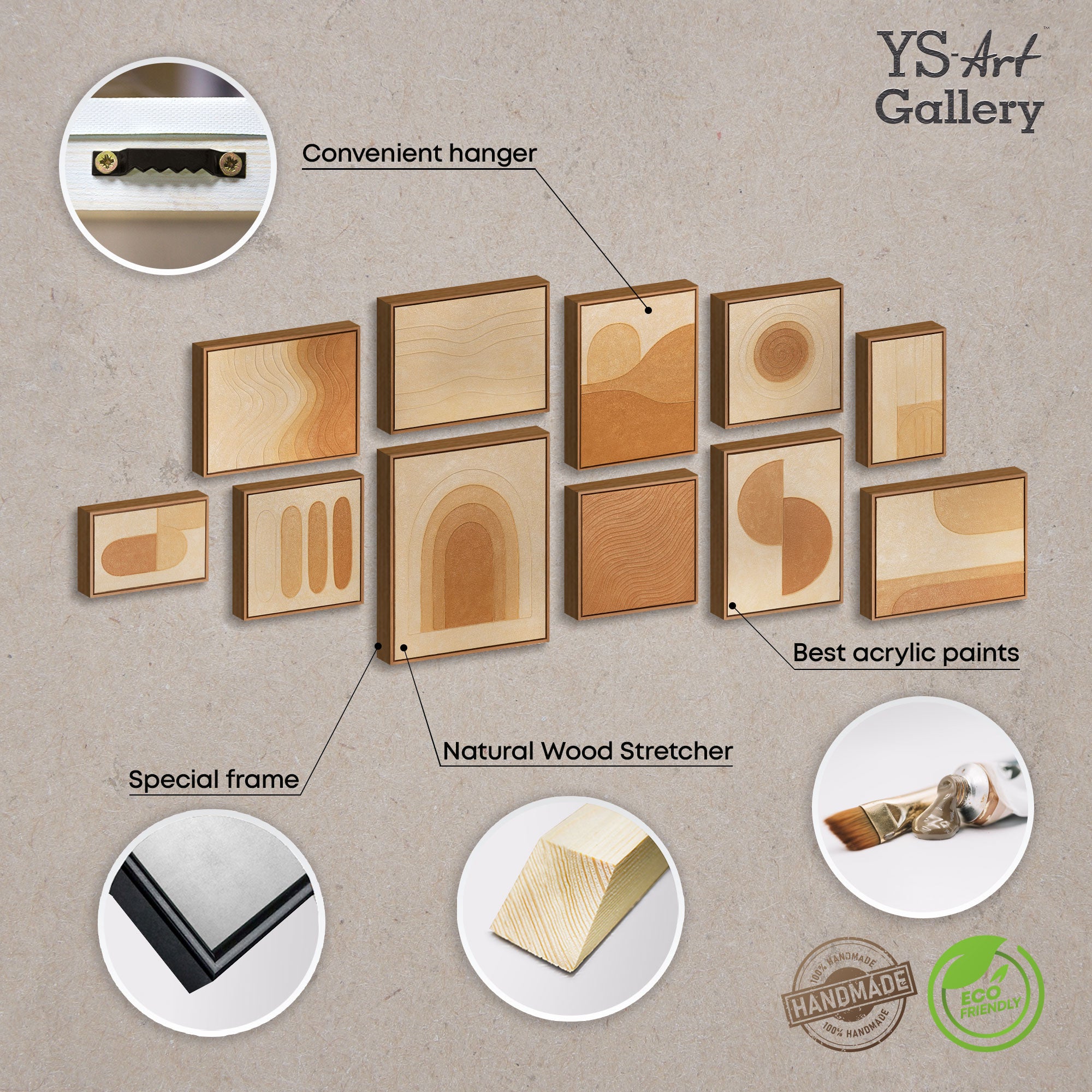 YS-Art™
Gallery

Convenient hanger

Best acrylic paints

Natural Wood Stretcher

Special frame

100% HANDMADE
HANDMADE
100% HANDMADE

ECO FRIENDLY